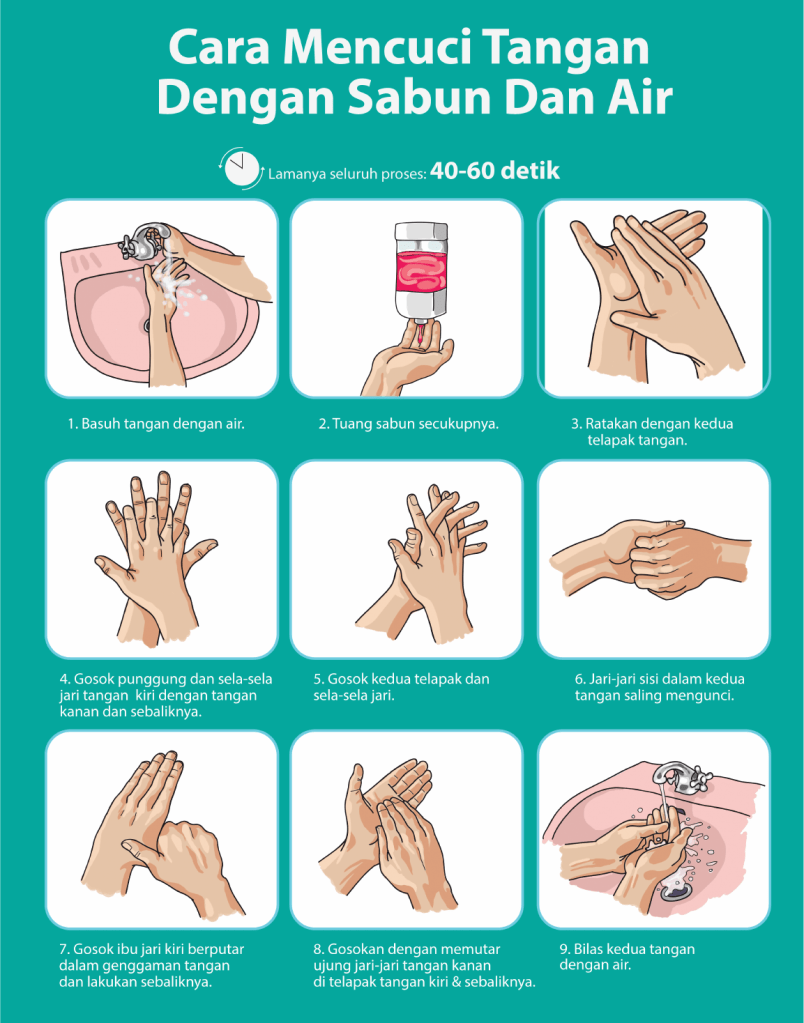 Cara Mencuci Tangan Dengan Sabun Dan Air

Lamanya seluruh proses: 40-60 detik

1. Basuh tangan dengan air.

2. Tuang sabun secukupnya.

3. Ratakan dengan kedua telapak tangan.

4. Gosok punggung dan sela-sela jari tangan kiri dengan tangan kanan dan sebaliknya.

5. Gosok kedua telapak dan sela-sela jari.

6. Jari-jari sisi dalam kedua tangan saling mengunci.

7. Gosok ibu jari kiri berputar dalam genggaman tangan dan lakukan sebaliknya.

8. Gosokan dengan memutar ujung jari-jari tangan kanan di telapak tangan kiri & sebaliknya.

9. Bilas kedua tangan dengan air.